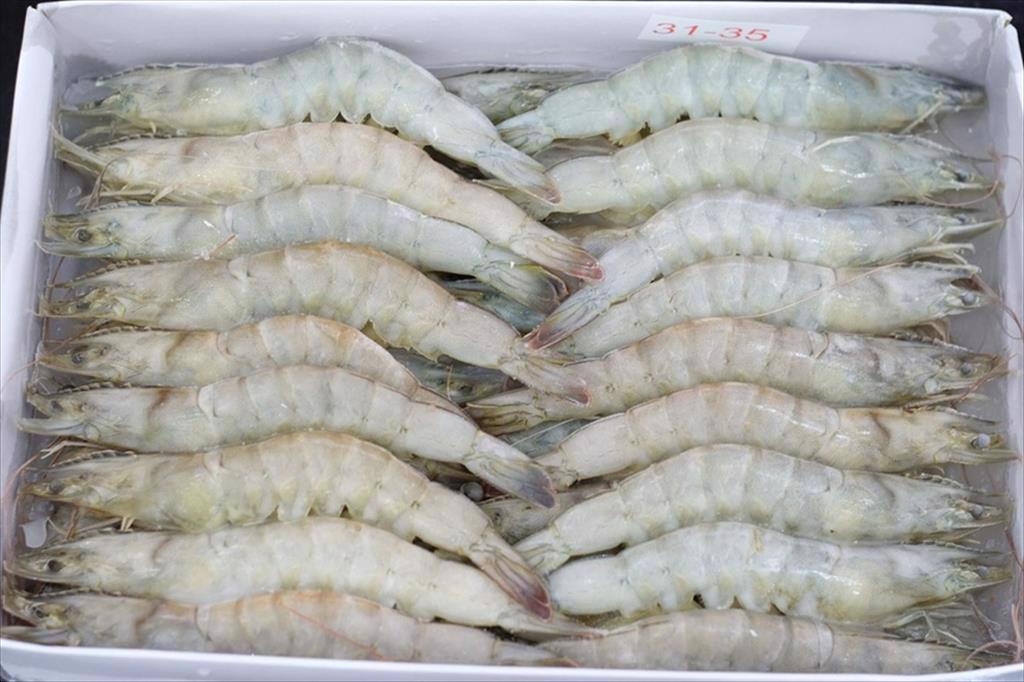 31-35