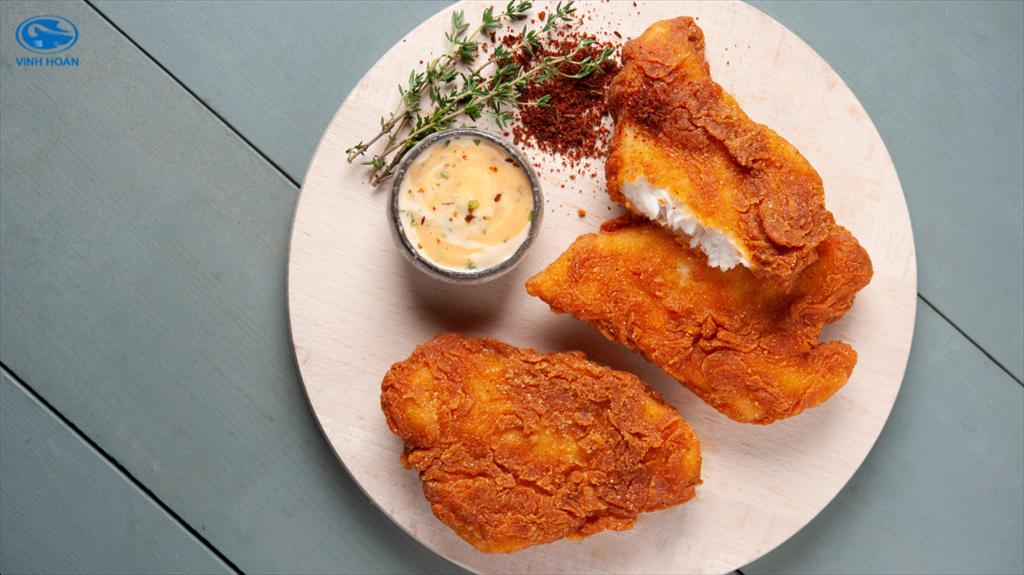 VINH HOAN