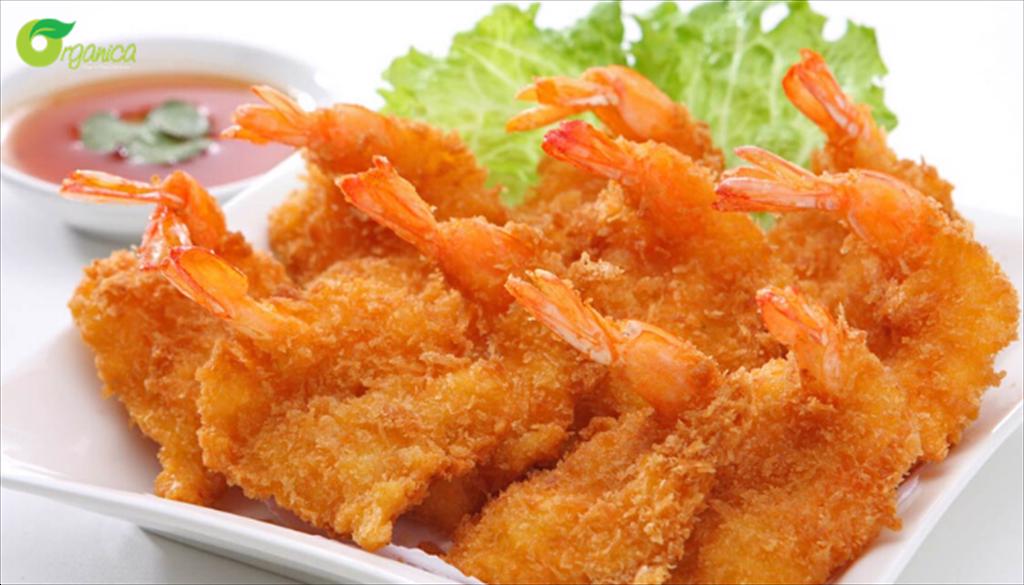 Organica