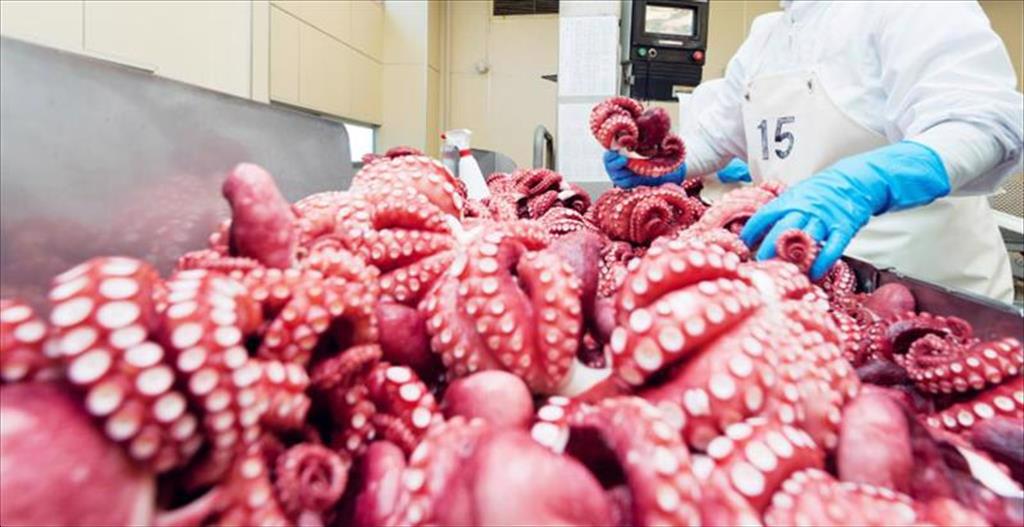 15