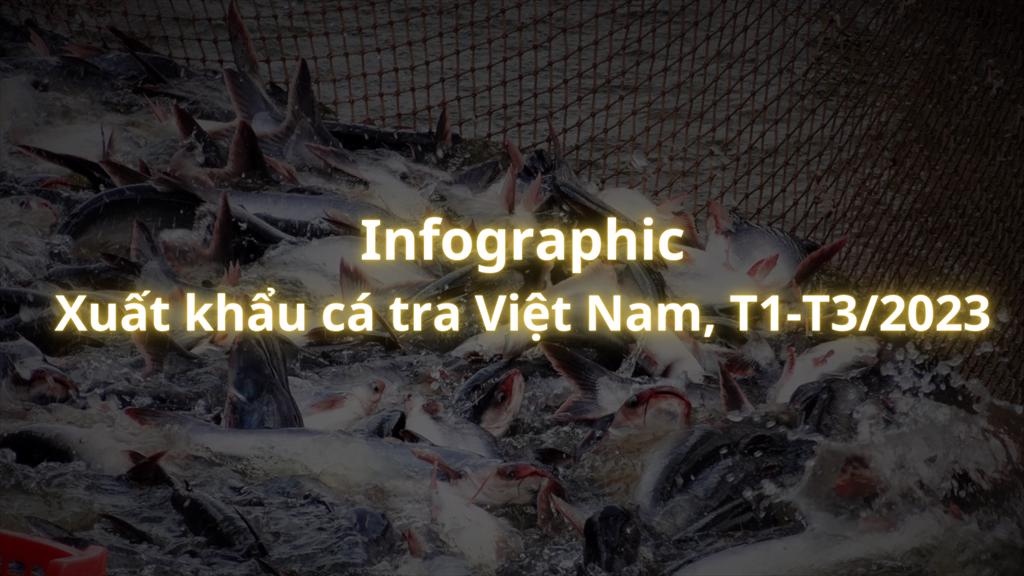 Infographic
Xuất khẩu cá tra Việt Nam, T1-T3/2023